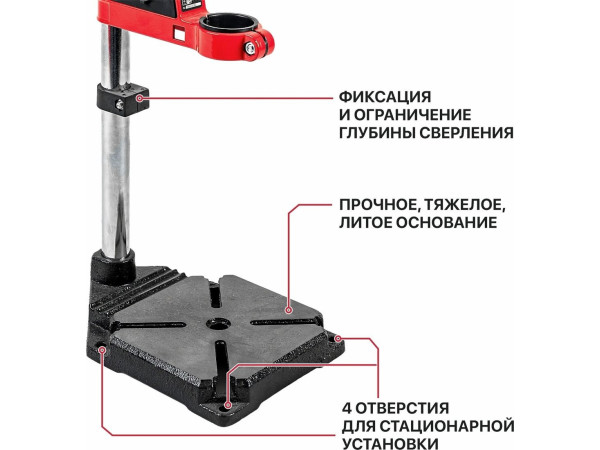 ФИКСАЦИЯ
И ОГРАНИЧЕНИЕ
ГЛУБИНЫ СВЕРЛЕНИЯ

ПРОЧНОЕ, ТЯЖЕЛОЕ,
ЛИТОЕ ОСНОВАНИЕ

4 ОТВЕРСТИЯ
ДЛЯ СТАЦИОНАРНОЙ
УСТАНОВКИ