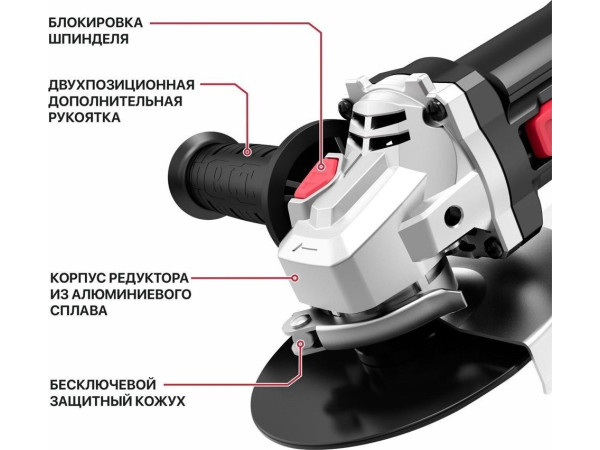 БЛОКИРОВКА ШПИНДЕЛЯ

ДВУХПОЗИЦИОННАЯ ДОПОЛНИТЕЛЬНАЯ РУКОЯТКА

КОРПУС РЕДУКТОРА ИЗ АЛЮМИНИЕВОГО СПЛАВА

БЕСКЛЮЧЕВОЙ ЗАЩИТНЫЙ КОЖУХ