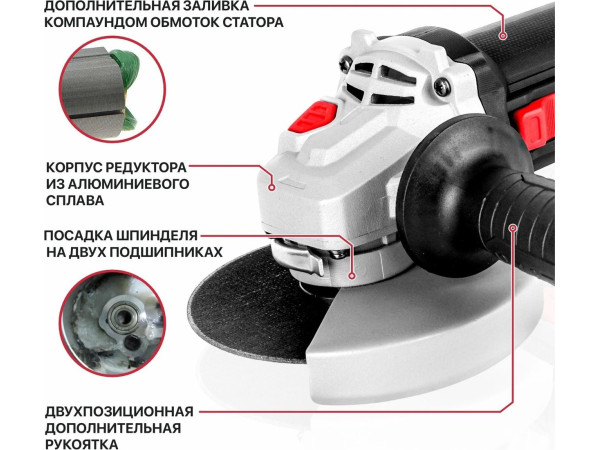 ДОПОЛНИТЕЛЬНАЯ ЗАЛИВКА КОМПАУНДОМ ОБМОТОК СТАТОРА

КОРПУС РЕДУКТОРА ИЗ АЛЮМИНИЕВОГО СПЛАВА

ПОСАДКА ШПИНДЕЛЯ НА ДВУХ ПОДШИПНИКАХ

ДВУХПОЗИЦИОННАЯ ДОПОЛНИТЕЛЬНАЯ РУКОЯТКА