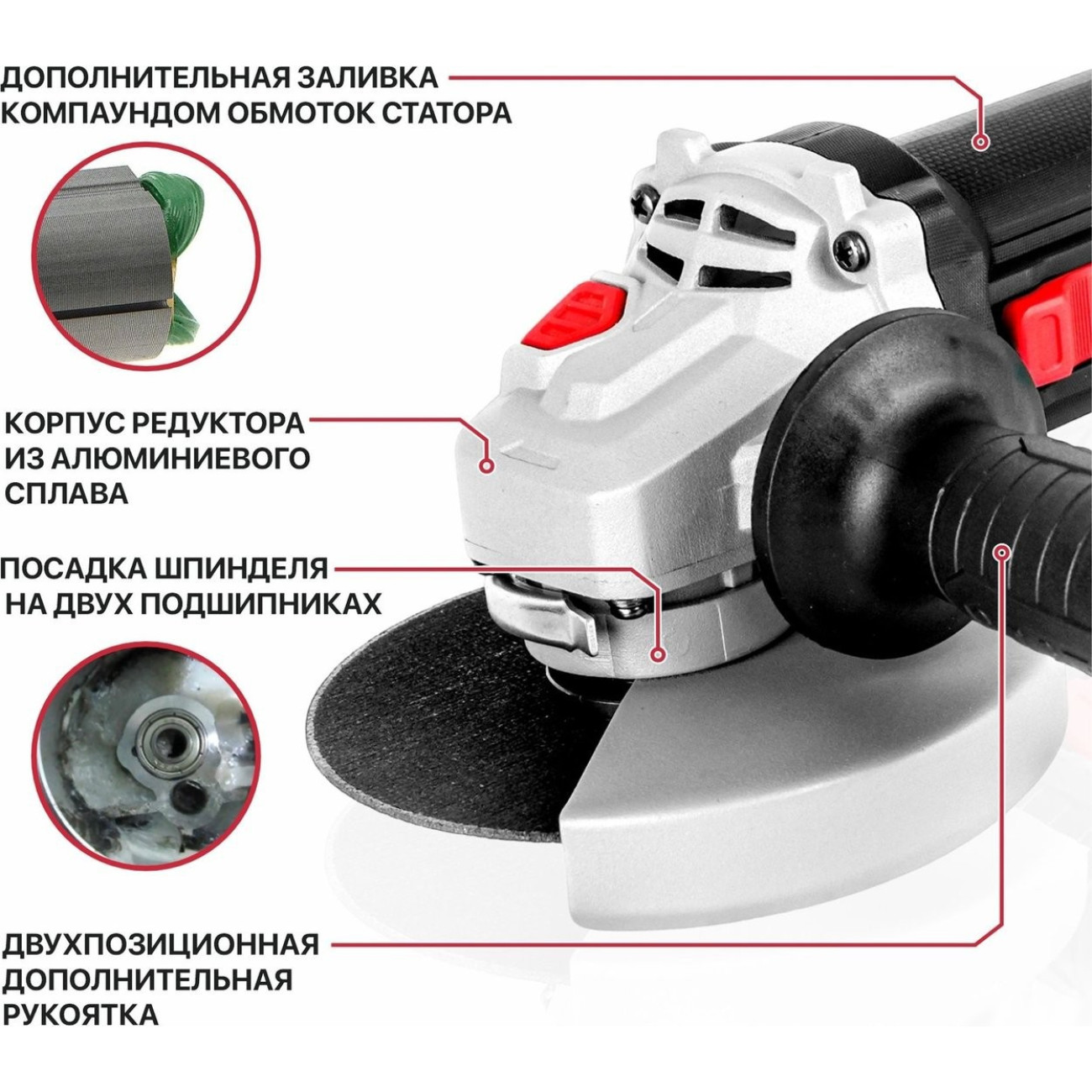 ДОПОЛНИТЕЛЬНАЯ ЗАЛИВКА КОМПАУНДОМ ОБМОТОК СТАТОРА

КОРПУС РЕДУКТОРА ИЗ АЛЮМИНИЕВОГО СПЛАВА

ПОСАДКА ШПИНДЕЛЯ НА ДВУХ ПОДШИПНИКАХ

ДВУХПОЗИЦИОННАЯ ДОПОЛНИТЕЛЬНАЯ РУКОЯТКА