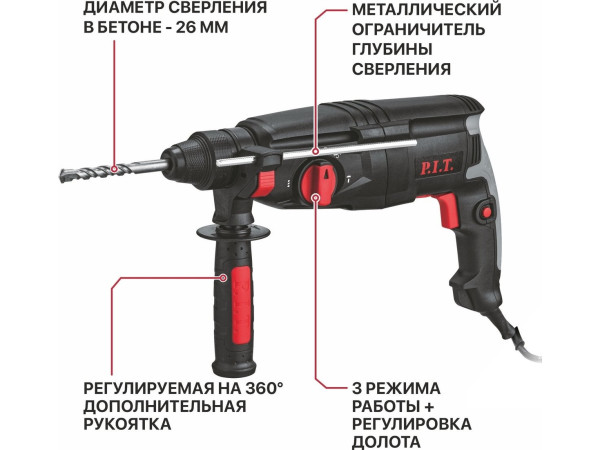 ДИАМЕТР СВЕРЛЕНИЯ В БЕТОНЕ - 26 ММ

МЕТАЛЛИЧЕСКИЙ ОГРАНИЧИТЕЛЬ ГЛУБИНЫ СВЕРЛЕНИЯ

P.I.T.

РЕГУЛИРУЕМАЯ НА 360° ДОПОЛНИТЕЛЬНАЯ РУКОЯТКА

3 РЕЖИМА РАБОТЫ + РЕГУЛИРОВКА ДОЛОТА