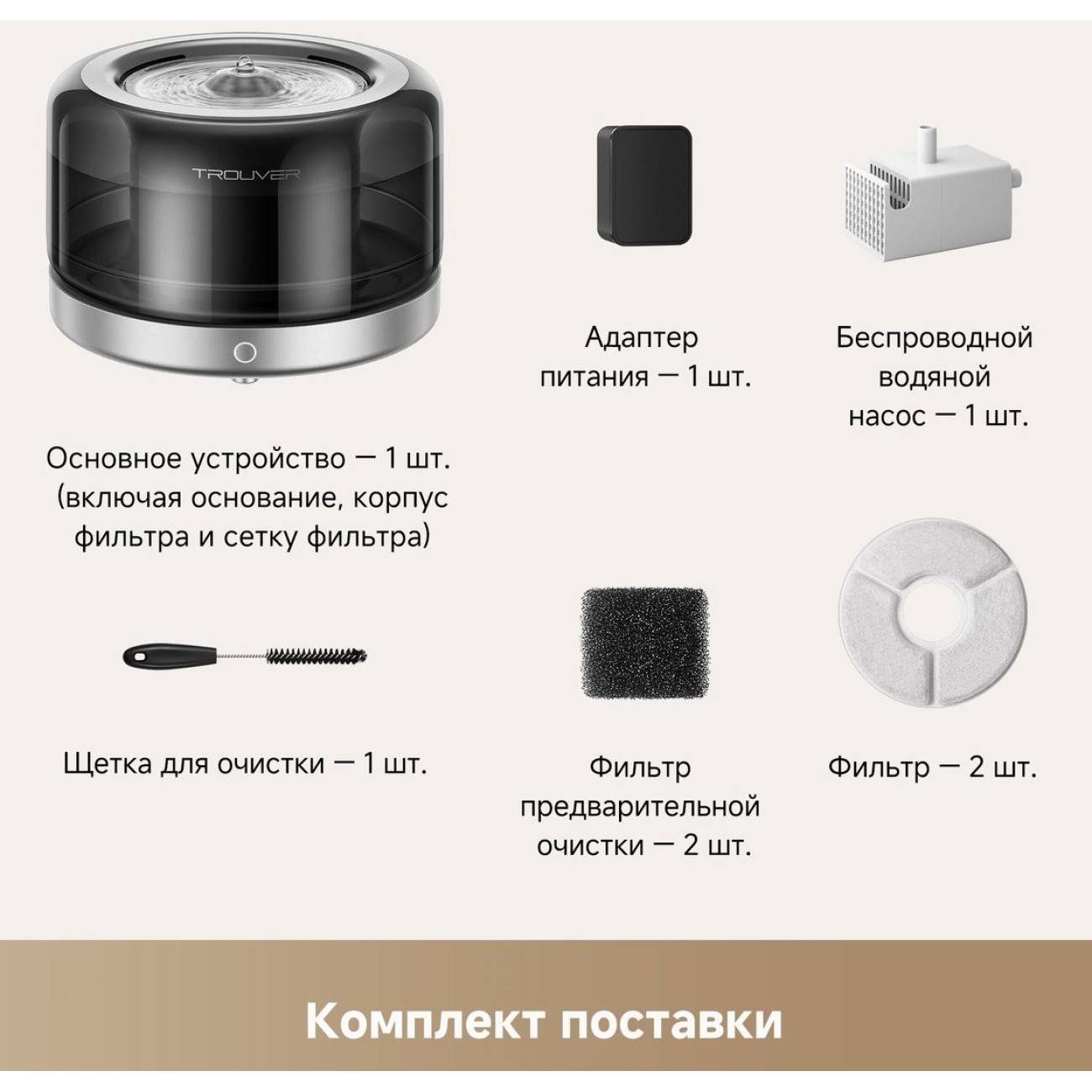 TROUVER

Адаптер питания — 1 шт.

Беспроводной водяной насос — 1 шт.

Основное устройство — 1 шт. (включая основание, корпус фильтра и сетку фильтра)

Щетка для очистки — 1 шт.

Фильтр предварительной очистки — 2 шт.

Фильтр — 2 шт.

Комплект поставки