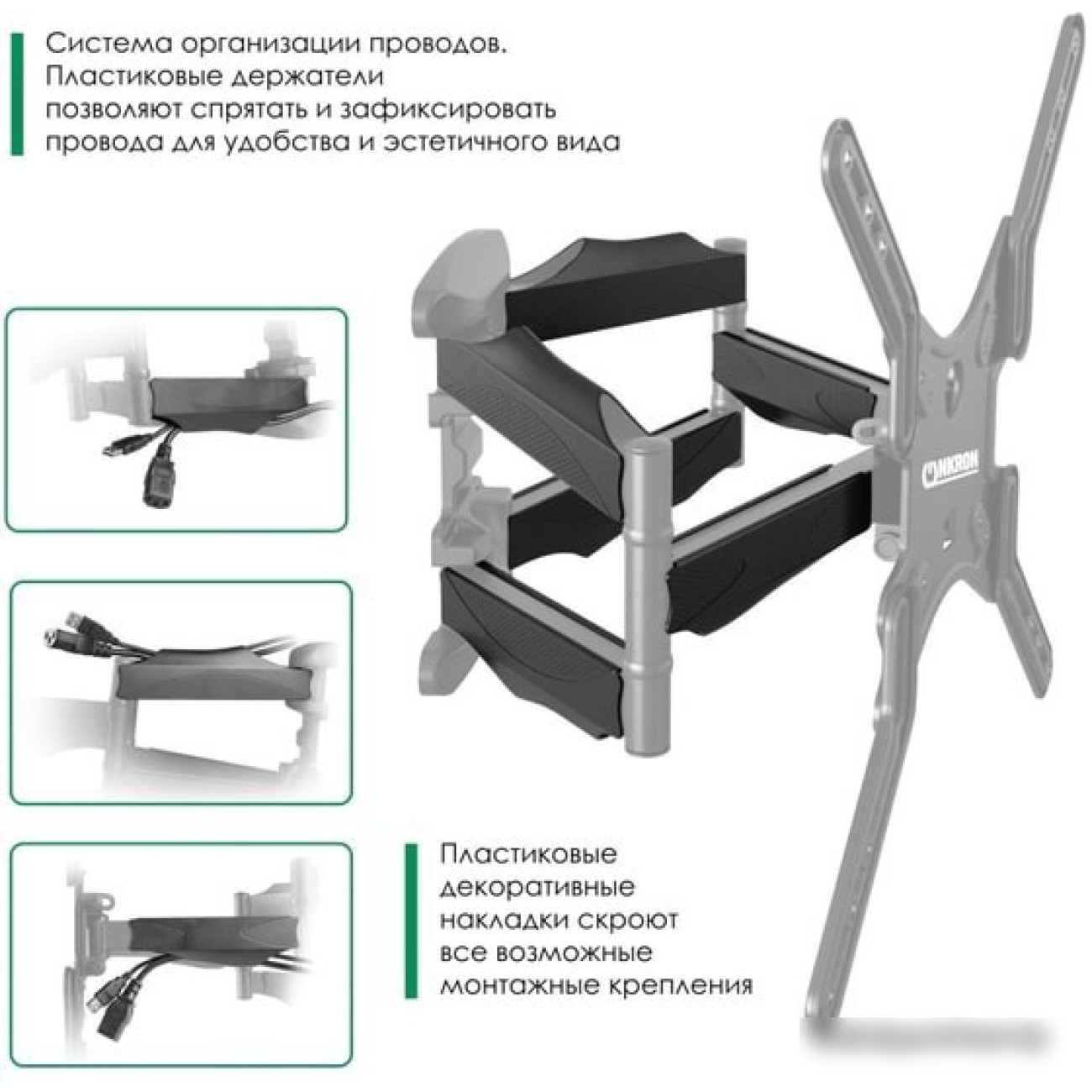 Система организации проводов. Пластиковые держатели позволяют спрятать и зафиксировать провода для удобства и эстетичного вида

ONKRON

Пластиковые декоративные накладки скроют все возможные монтажные крепления