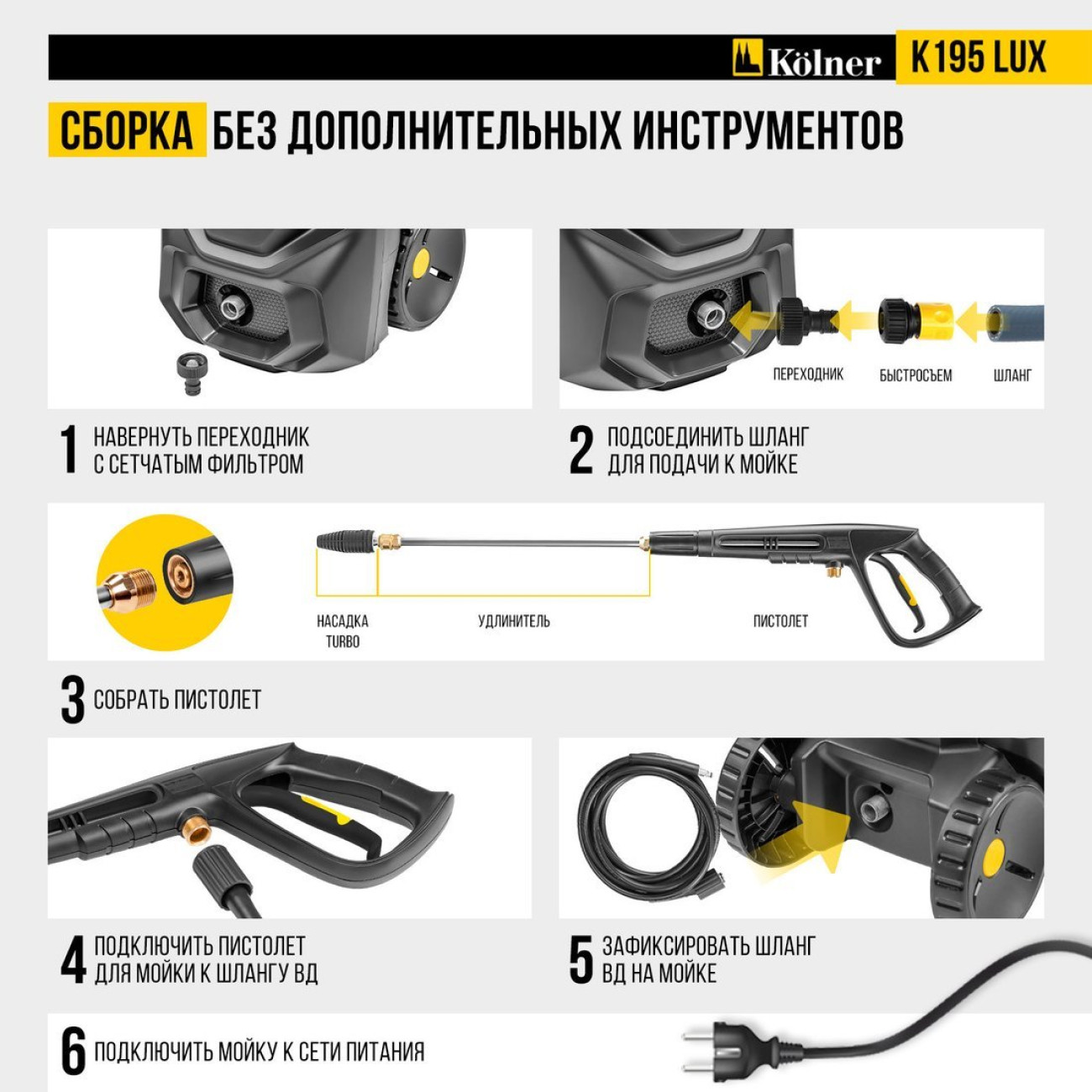 Kölner K195 LUX

СБОРКА БЕЗ ДОПОЛНИТЕЛЬНЫХ ИНСТРУМЕНТОВ

ПЕРЕХОДНИК БЫСТРОСЪЕМ ШЛАНГ

1 НАВЕРНУТЬ ПЕРЕХОДНИК С СЕТЧАТЫМ ФИЛЬТРОМ

2 ПОДСОЕДИНИТЬ ШЛАНГ ДЛЯ ПОДАЧИ К МОЙКЕ

НАСАДКА TURBO

УДЛИНИТЕЛЬ

ПИСТОЛЕТ

3 СОБРАТЬ ПИСТОЛЕТ

4 ПОДКЛЮЧИТЬ ПИСТОЛЕТ ДЛЯ МОЙКИ К ШЛАНГУ ВД

5 ЗАФИКСИРОВАТЬ ШЛАНГ ВД НА МОЙКЕ

6 ПОДКЛЮЧИТЬ МОЙКУ К СЕТИ ПИТАНИЯ