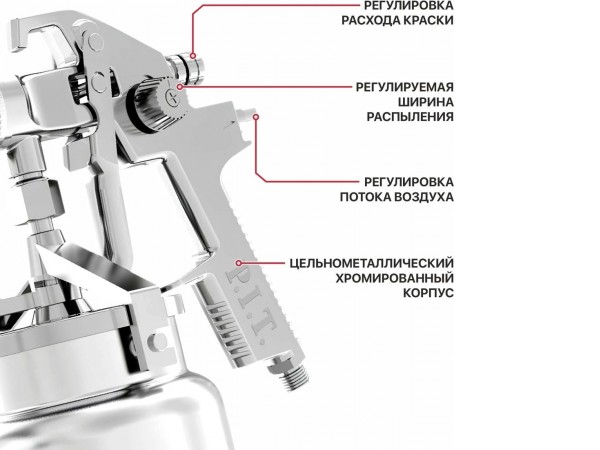 РЕГУЛИРОВКА
РАСХОДА КРАСКИ

РЕГУЛИРУЕМАЯ
ШИРИНА
РАСПЫЛЕНИЯ

РЕГУЛИРОВКА
ПОТОКА ВОЗДУХА

ЦЕЛЬНОМЕТАЛЛИЧЕСКИЙ
ХРОМИРОВАННЫЙ
КОРПУС

P.I.T.