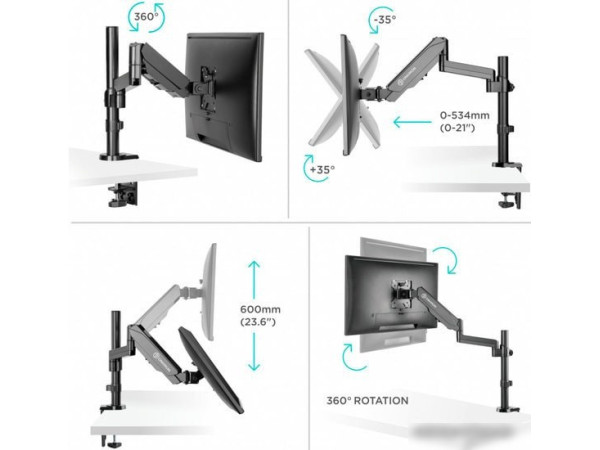 360°

-35°

0-534mm
(0-21")

+35°

600mm
(23.6")

360° ROTATION