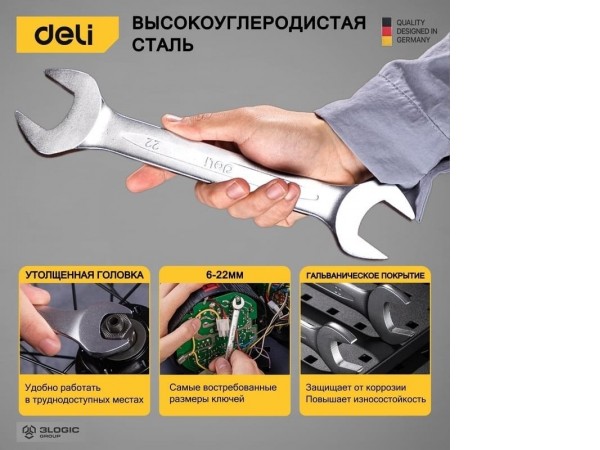 deli

ВЫСОКОУГЛЕРОДИСТАЯ СТАЛЬ

QUALITY DESIGNED IN GERMANY

22 deli

УТОЛЩЕННАЯ ГОЛОВКА

Удобно работать в труднодоступных местах

6-22ММ

Самые востребованные размеры ключей

ГАЛЬВАНИЧЕСКОЕ ПОКРЫТИЕ

Защищает от коррозии Повышает износостойкость

3LOGIC GROUP