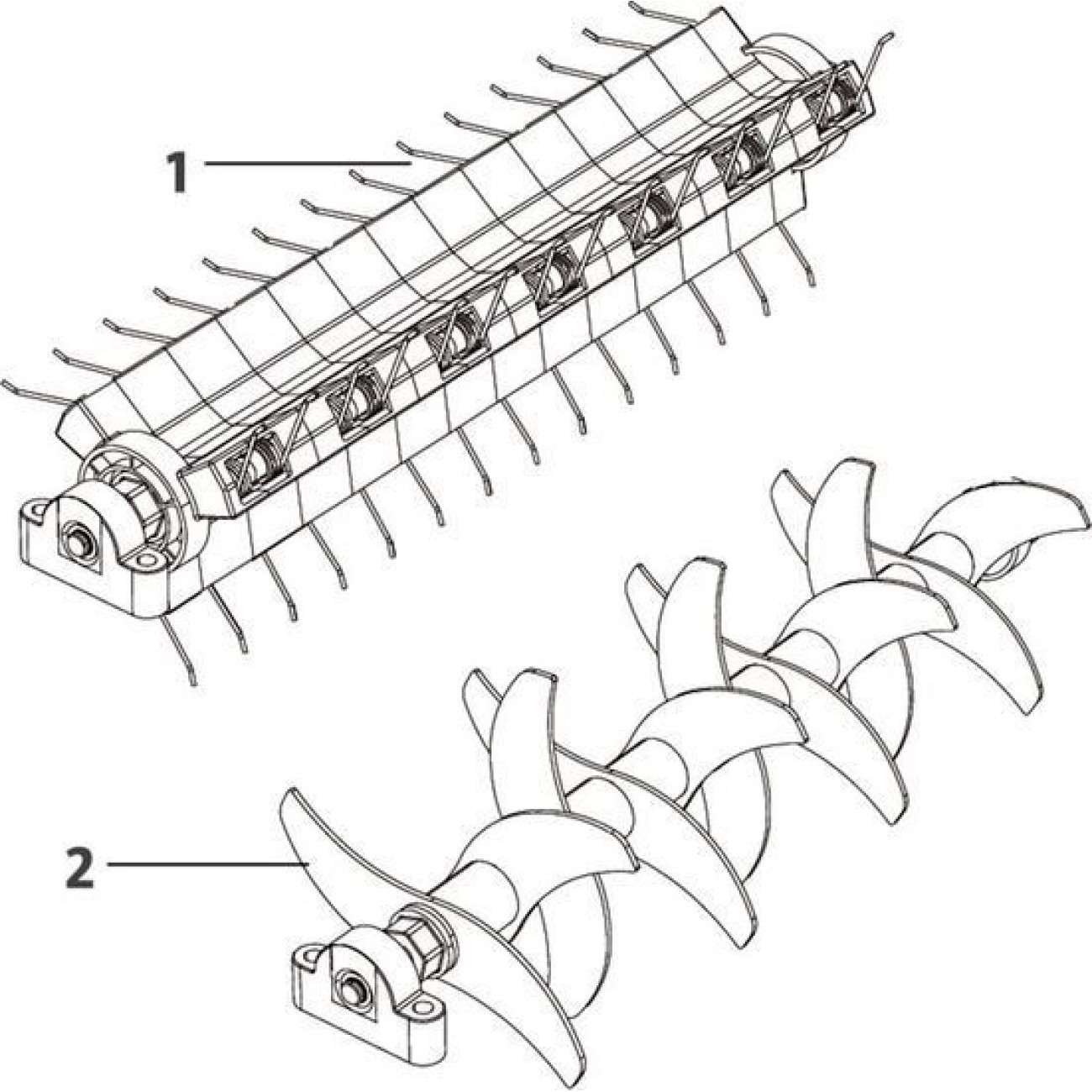 1

2