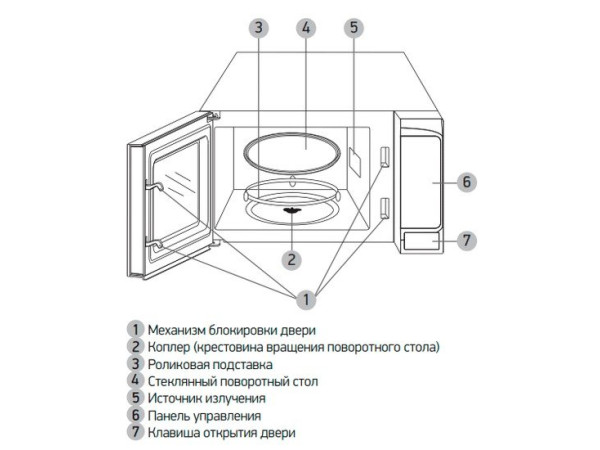 3
4
5
6
7
2
1

1 Механизм блокировки двери
2 Коплер (крестовина вращения поворотного стола)
3 Роликовая подставка
4 Стеклянный поворотный стол
5 Источник излучения
6 Панель управления
7 Клавиша открытия двери