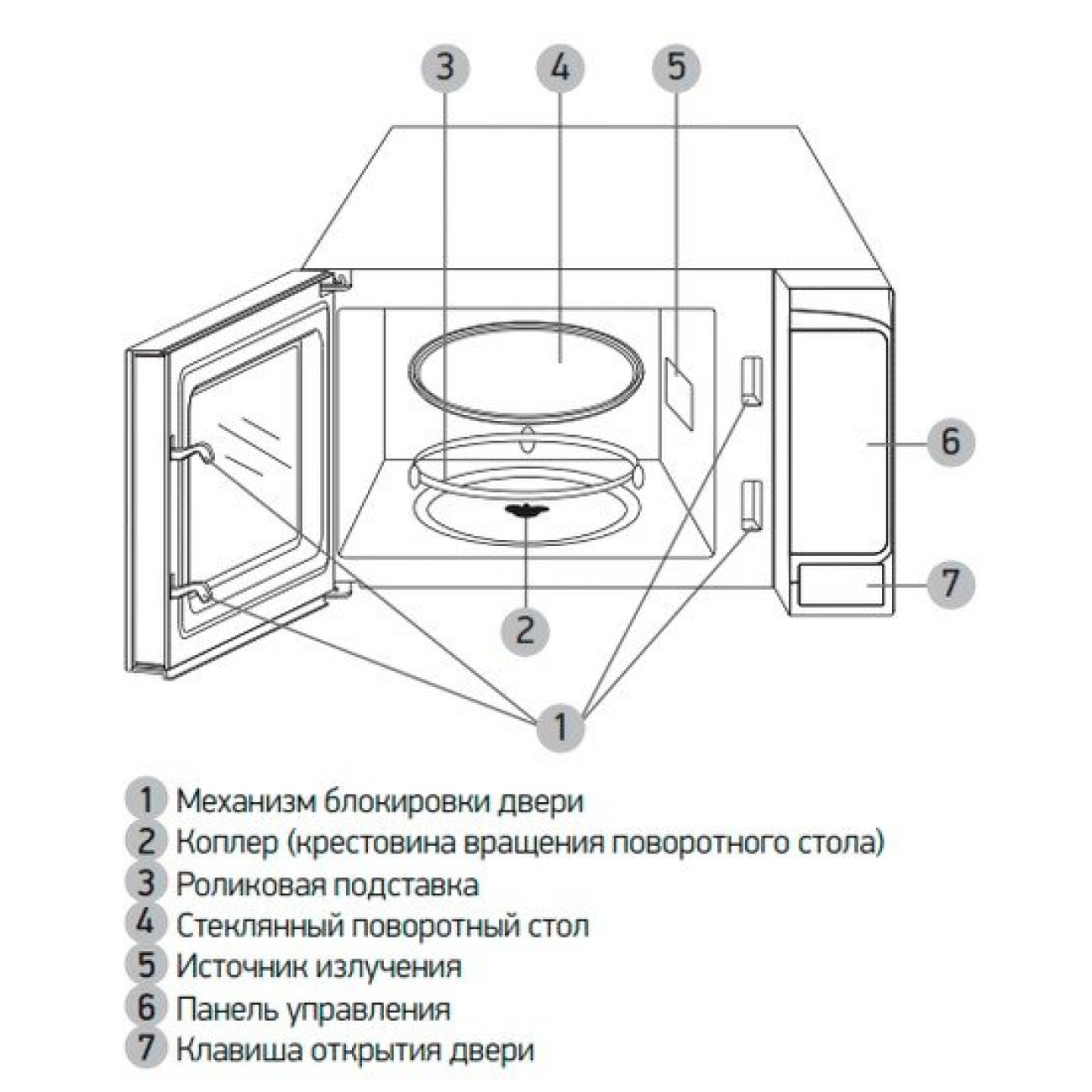 3
4
5
6
7
2
1

1 Механизм блокировки двери
2 Коплер (крестовина вращения поворотного стола)
3 Роликовая подставка
4 Стеклянный поворотный стол
5 Источник излучения
6 Панель управления
7 Клавиша открытия двери