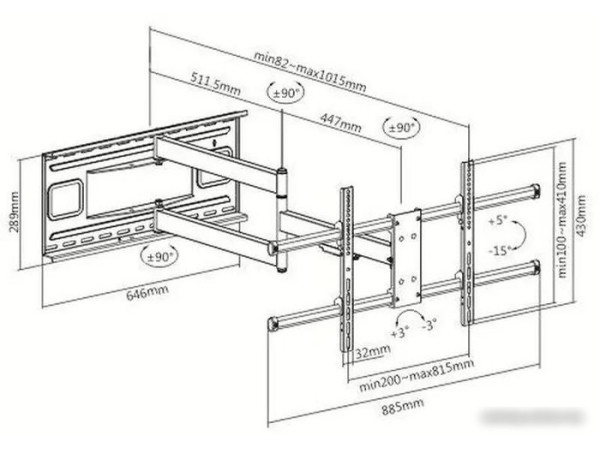 min82~max1015mm
511.5mm
±90°
447mm
±90°
289mm
±90°
646mm
+5°
-15°
min100~max410mm
430mm
+3°
-3°
32mm
min200~max815mm
885mm