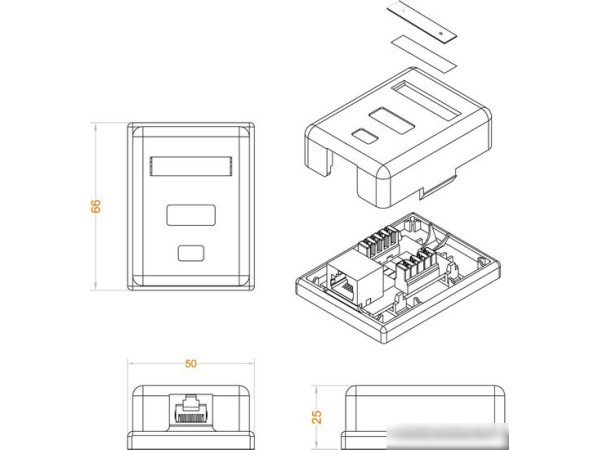 66

50

25