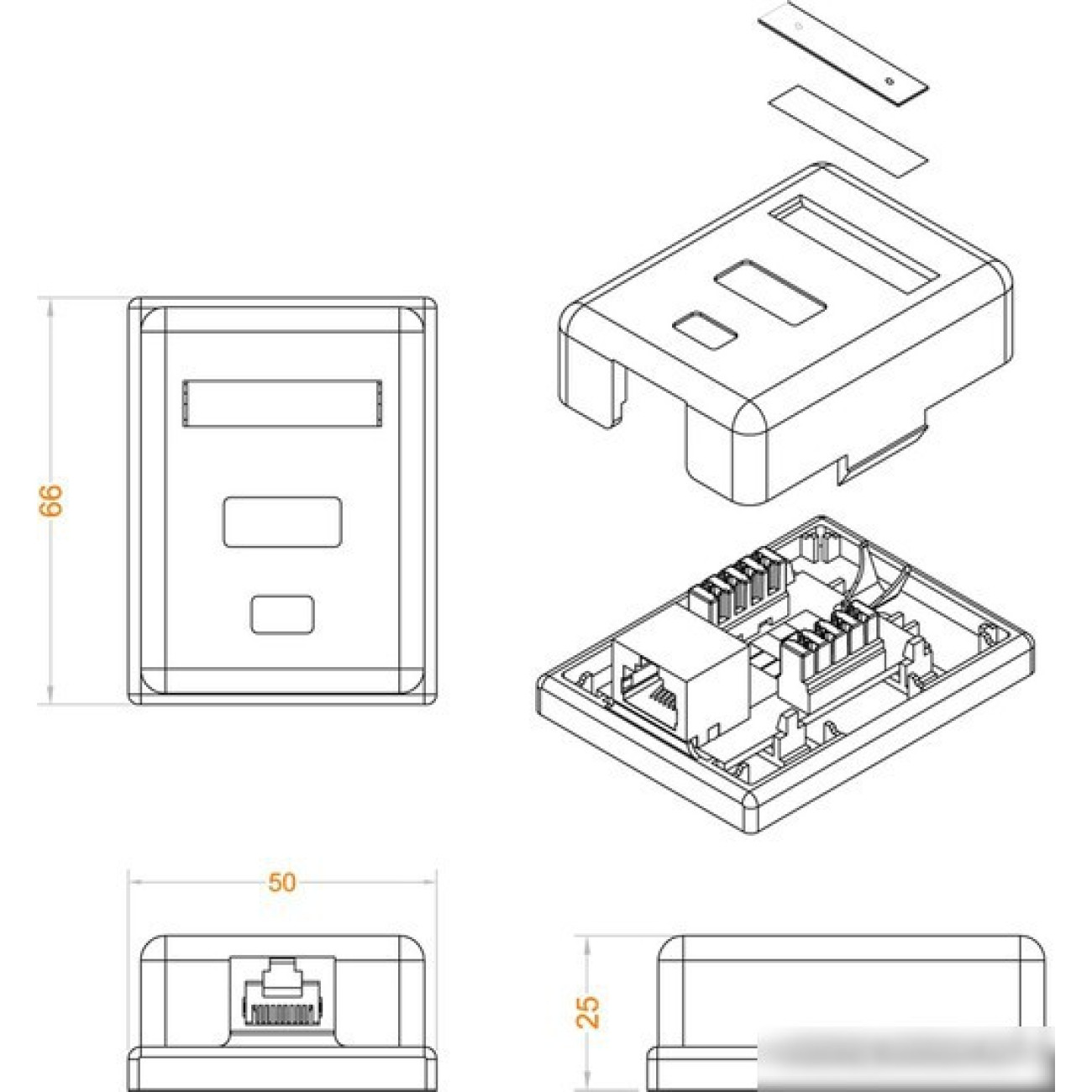 66

50

25