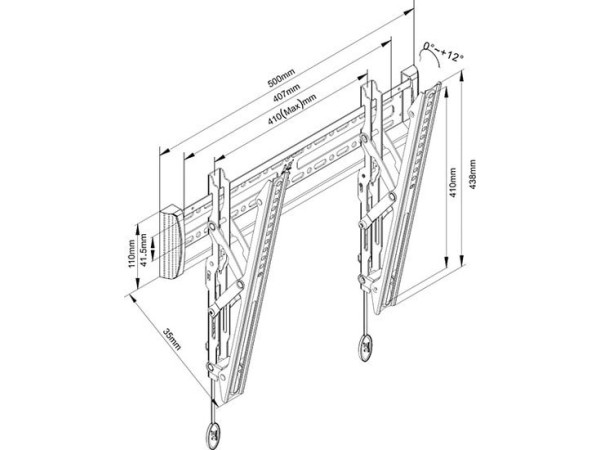 500mm
407mm
410(Max)mm
0°~+12°
410mm
438mm
110mm
41.5mm
35mm