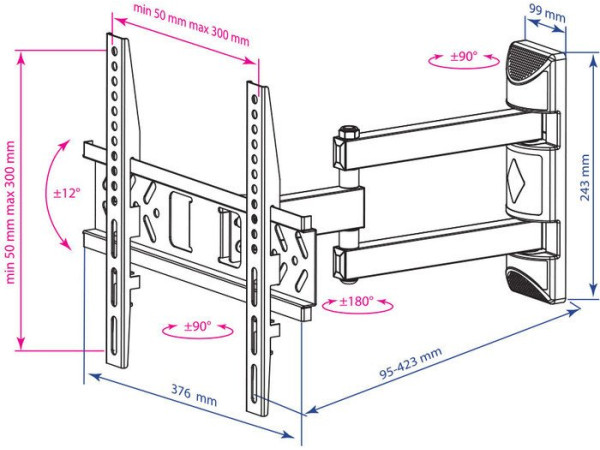 min 50 mm max 300 mm

99 mm

±90°

min 50 mm max 300 mm

±12°

243 mm

±180°

±90°

95-423 mm

376 mm