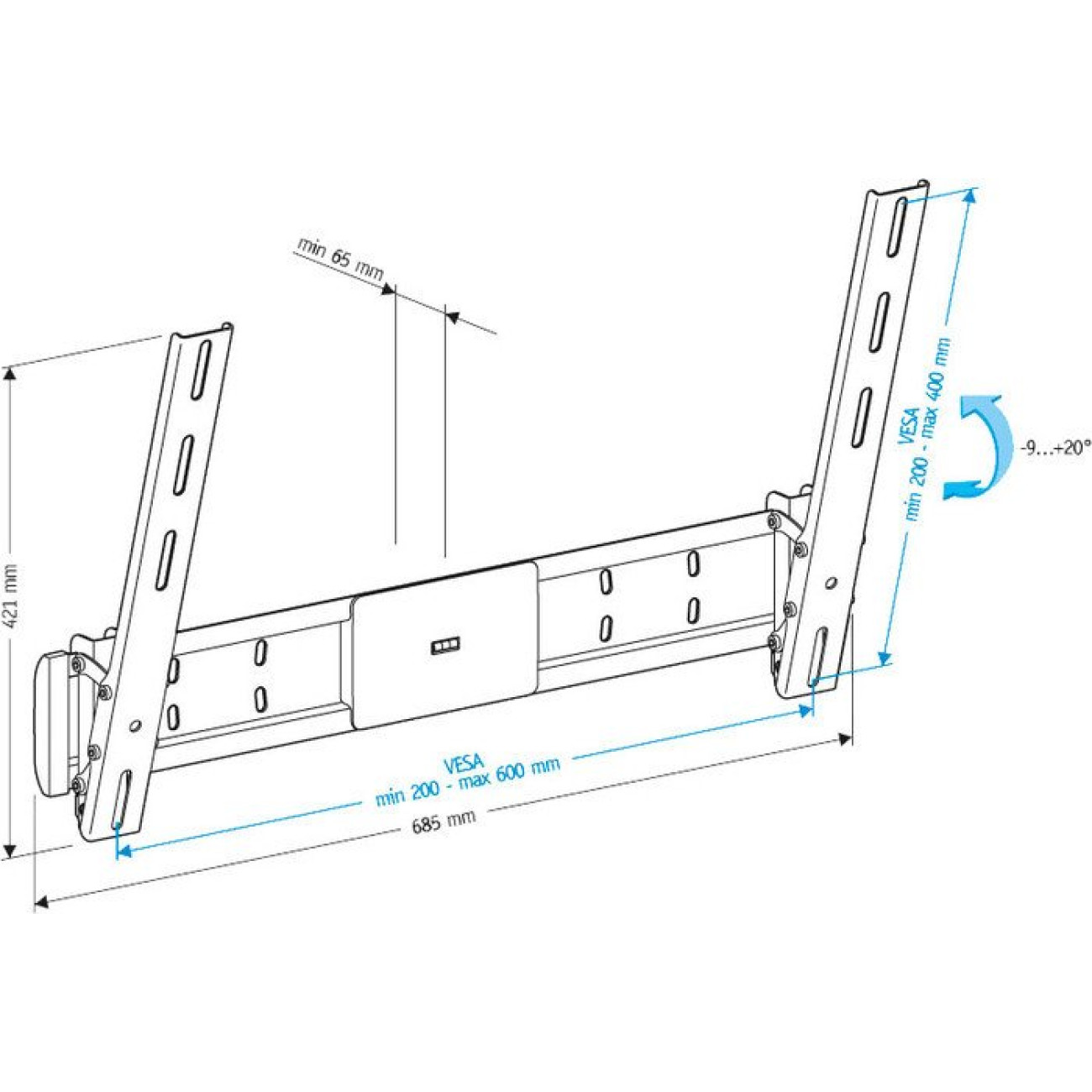 min 65 mm

421 mm

VESA
min 200 - max 400 mm

-9...+20°

VESA
min 200 - max 600 mm

685 mm