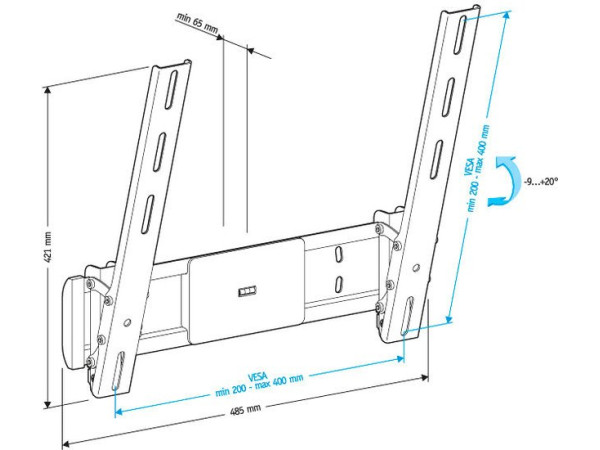 min 65 mm

421 mm

VESA
min 200 - max 400 mm

-9...+20°

VESA
min 200 - max 400 mm

485 mm