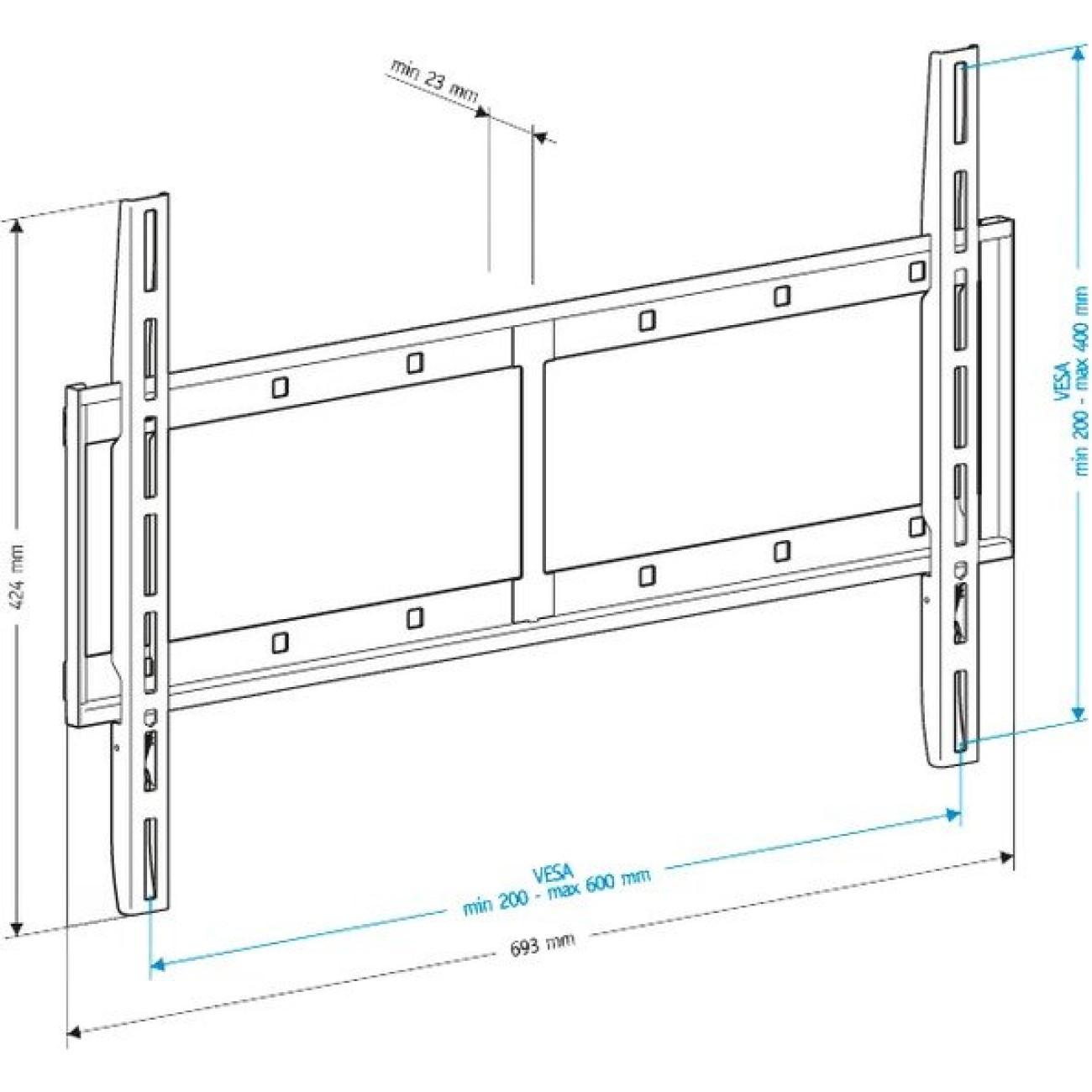 min 23 mm

424 mm

VESA
min 200 - max 400 mm

VESA
min 200 - max 600 mm

693 mm