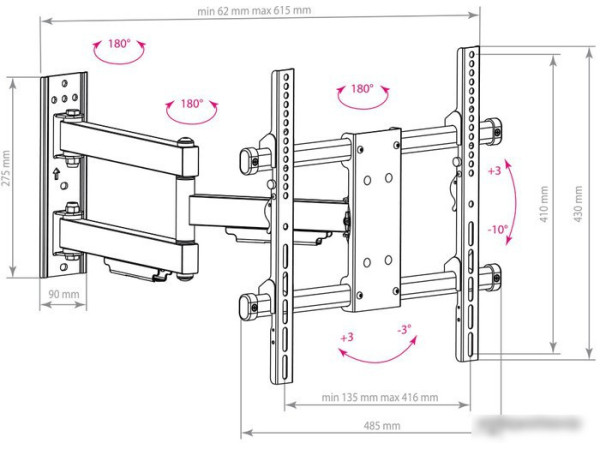 min 62 mm max 615 mm

180°

180°

180°

275 mm

90 mm

+3

-10°

410 mm

430 mm

+3

-3°

min 135 mm max 416 mm

485 mm