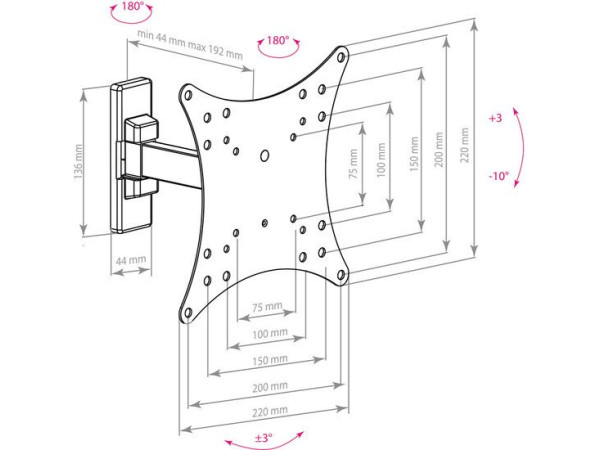 180°

min 44 mm max 192 mm

180°

136 mm

44 mm

75 mm

100 mm

150 mm

200 mm

220 mm

+3

-10°

75 mm

100 mm

150 mm

200 mm

220 mm

±3°