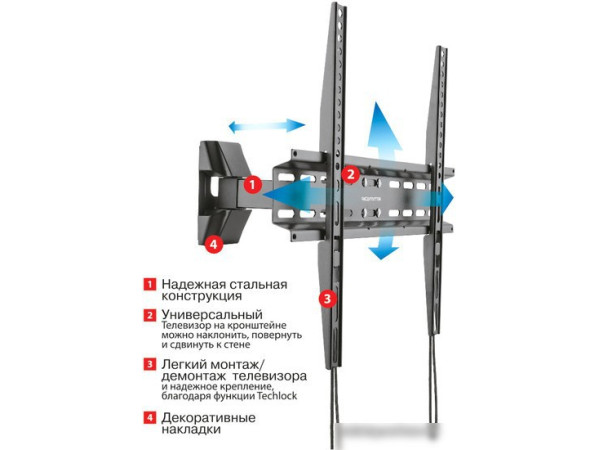 1
2
4
3

1 Надежная стальная конструкция

2 Универсальный
Телевизор на кронштейне можно наклонить, повернуть и сдвинуть к стене

3 Легкий монтаж/ демонтаж телевизора
и надежное крепление, благодаря функции Techlock

4 Декоративные накладки